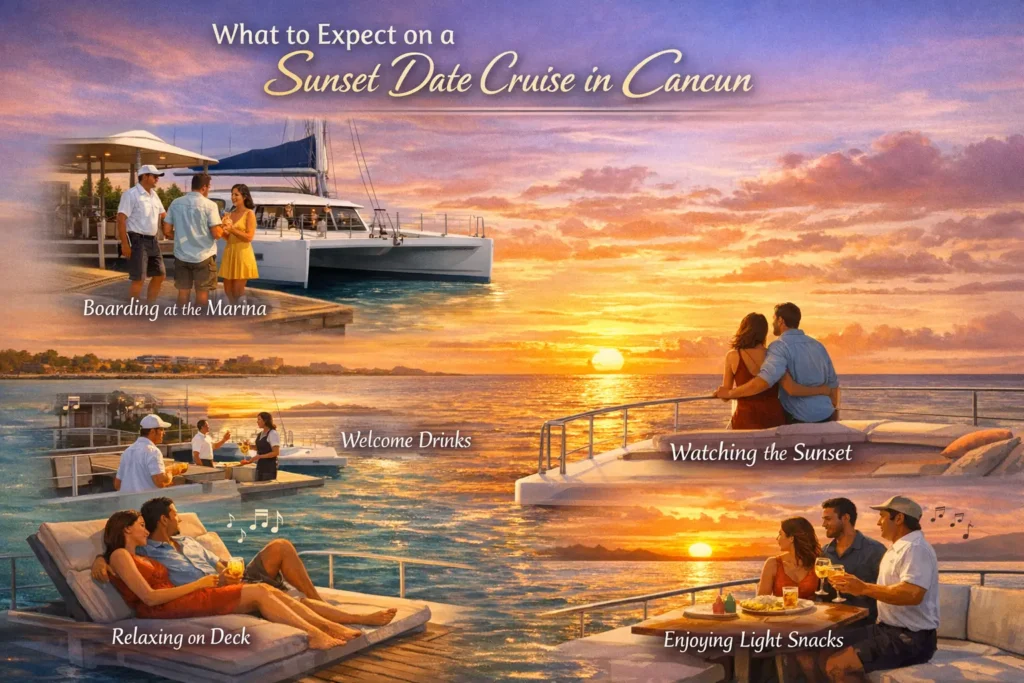 What to Expect on a Sunset Date Cruise in Cancun

Boarding at the Marina

Welcome Drinks

Watching the Sunset

Relaxing on Deck

Enjoying Light Snacks