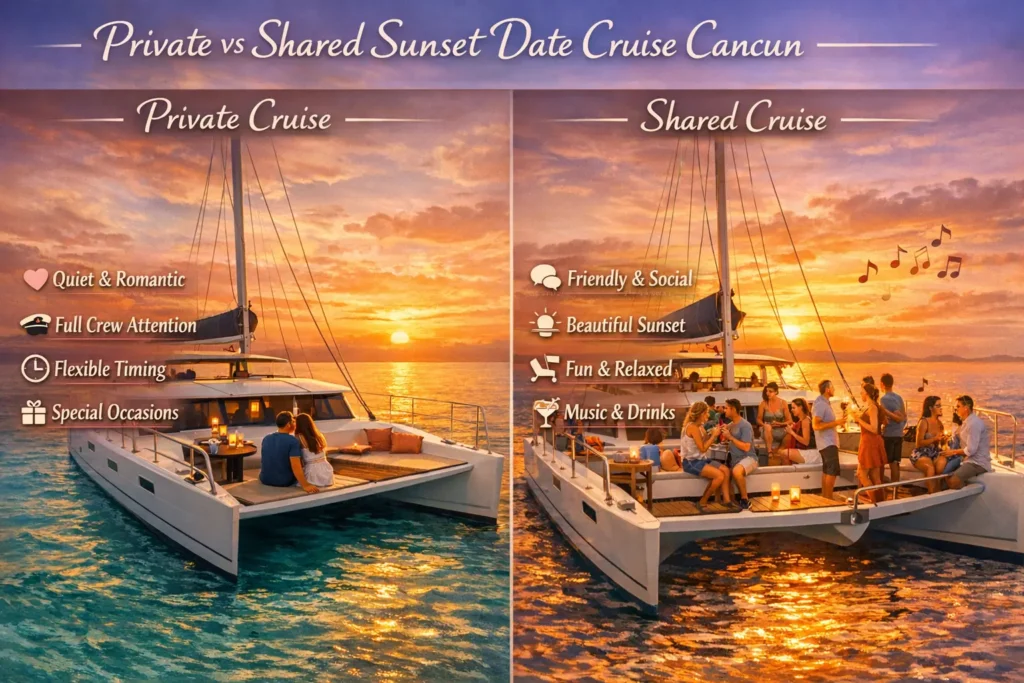 Private vs Shared Sunset Date Cruise Cancun

Private Cruise

Quiet & Romantic
Full Crew Attention
Flexible Timing
Special Occasions

Shared Cruise

Friendly & Social
Beautiful Sunset
Fun & Relaxed
Music & Drinks