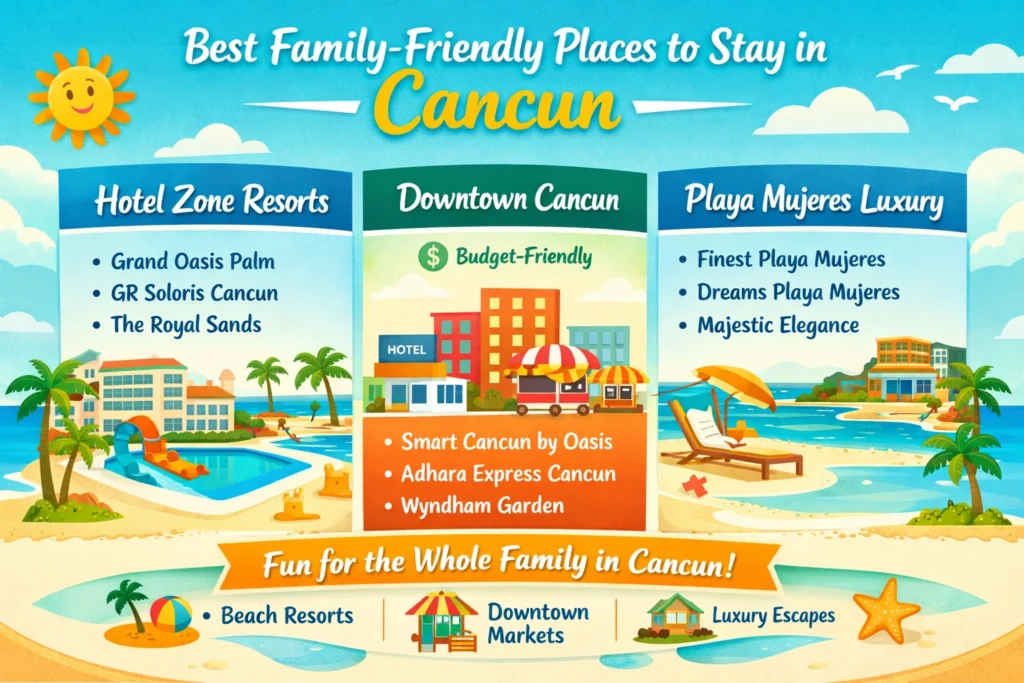 Best Family-Friendly Places to Stay in
Cancun

Hotel Zone Resorts
• Grand Oasis Palm
• GR Soloris Cancun
• The Royal Sands

Downtown Cancun
$ Budget-Friendly
HOTEL
• Smart Cancun by Oasis
• Adhara Express Cancun
• Wyndham Garden

Playa Mujeres Luxury
• Finest Playa Mujeres
• Dreams Playa Mujeres
• Majestic Elegance

Fun for the Whole Family in Cancun!
• Beach Resorts
Downtown Markets
Luxury Escapes